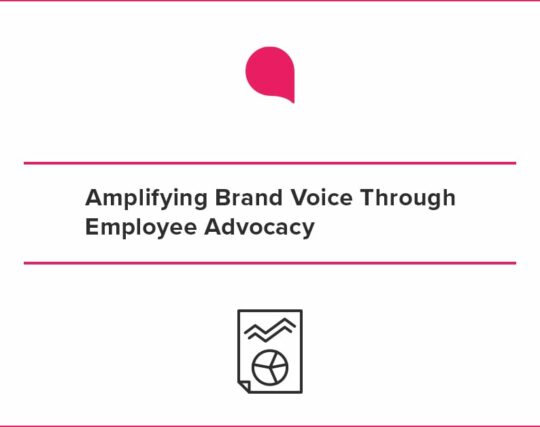 Amplifying Brand Voice Through Employee Advocacy