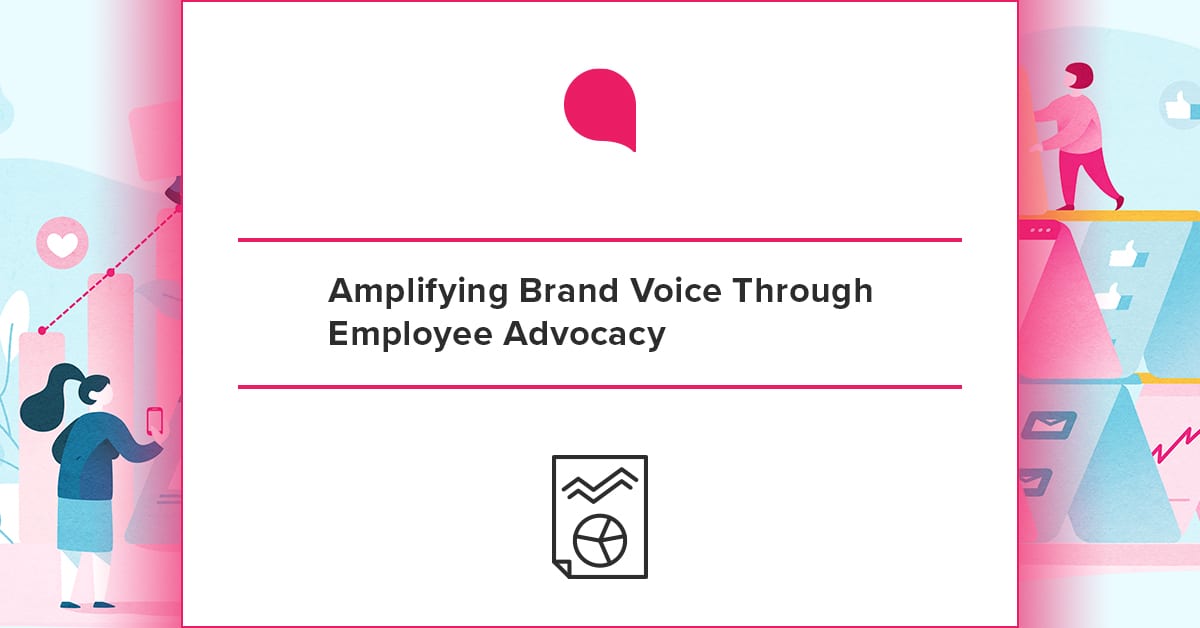 Amplifying Brand Voice Through Employee Advocacy