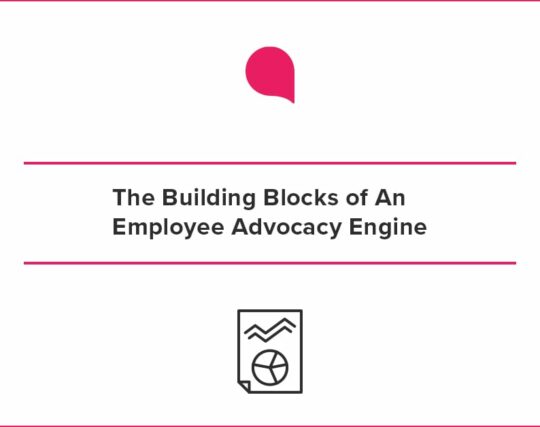 The Building Blocks of An Employee Advocacy Engine